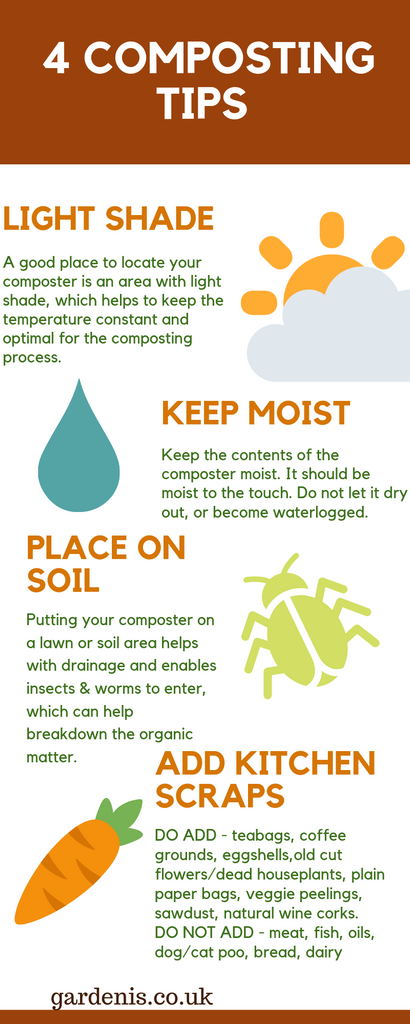 4 COMPOSTING TIPS

LIGHT SHADE

A good place to locate your composter is an area with light shade, which helps to keep the temperature constant and optimal for the composting process.

KEEP MOIST

Keep the contents of the composter moist. It should be moist to the touch. Do not let it dry out, or become waterlogged.

PLACE ON SOIL

Putting your composter on a lawn or soil area helps with drainage and enables insects & worms to enter, which can help breakdown the organic matter.

ADD KITCHEN SCRAPS

DO ADD - teabags, coffee grounds, eggshells,old cut flowers/dead houseplants, plain paper bags, veggie peelings, sawdust, natural wine corks. DO NOT ADD - meat, fish, oils, dog/cat poo, bread, dairy

gardenis.co.uk